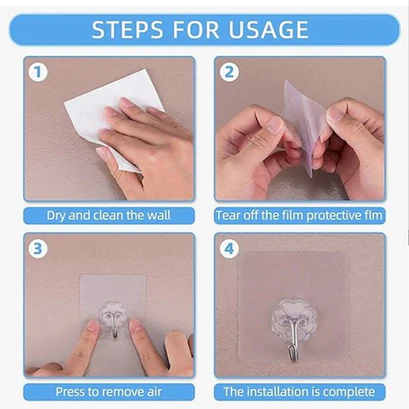 STEPS FOR USAGE

1

Dry and clean the wall

2

Tear off the film protective flm

3

Press to remove air

4

The installation is complete