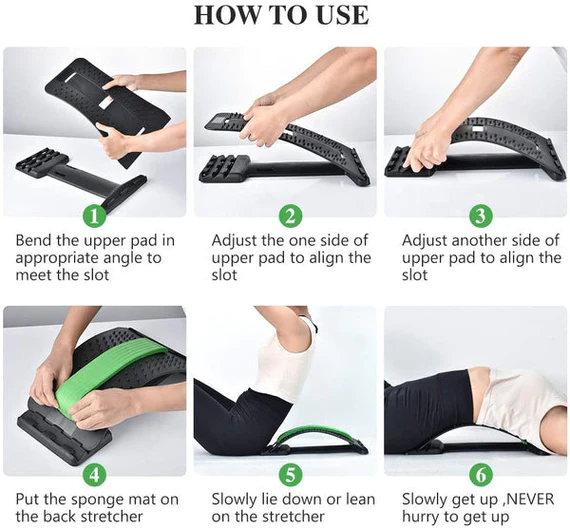 HOW TO USE

1
Bend the upper pad in appropriate angle to meet the slot

2
Adjust the one side of upper pad to align the slot

3
Adjust another side of upper pad to align the slot

4
Put the sponge mat on the back stretcher

5
Slowly lie down or lean on the stretcher

6
Slowly get up ,NEVER hurry to get up