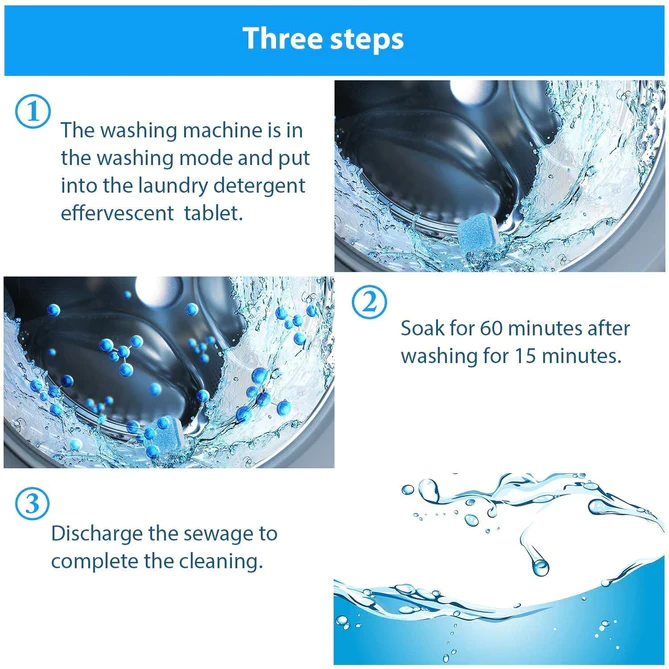 Three steps

①

The washing machine is in the washing mode and put into the laundry detergent effervescent tablet.

②

Soak for 60 minutes after washing for 15 minutes.

③

Discharge the sewage to complete the cleaning.