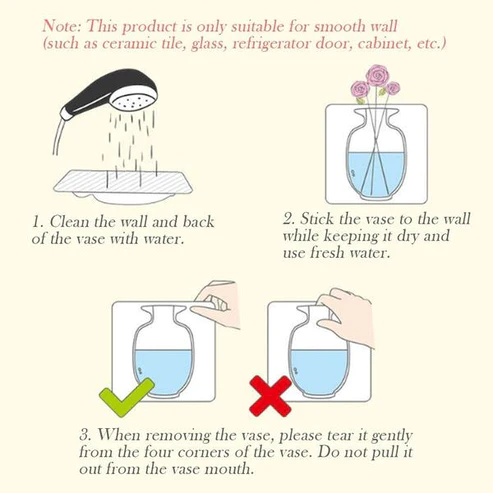 Note: This product is only suitable for smooth wall (such as ceramic tile, glass, refrigerator door, cabinet, etc.)

1. Clean the wall and back of the vase with water.

2. Stick the vase to the wall while keeping it dry and use fresh water.

3. When removing the vase, please tear it gently from the four corners of the vase. Do not pull it out from the vase mouth.