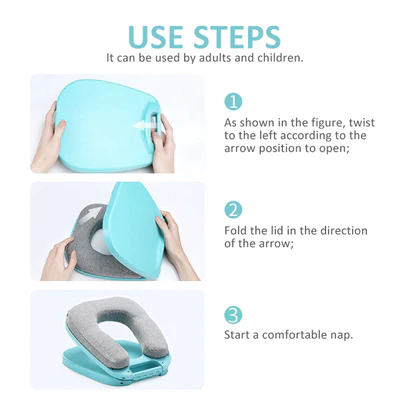 USE STEPS
It can be used by adults and children.

1

As shown in the figure, twist to the left according to the arrow position to open;

2

Fold the lid in the direction of the arrow;

3

Start a comfortable nap.